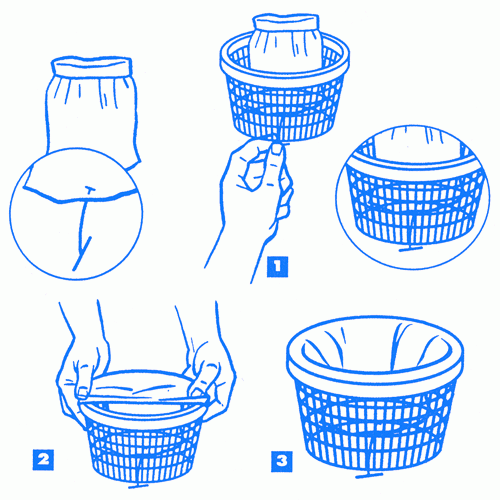 1

2

3